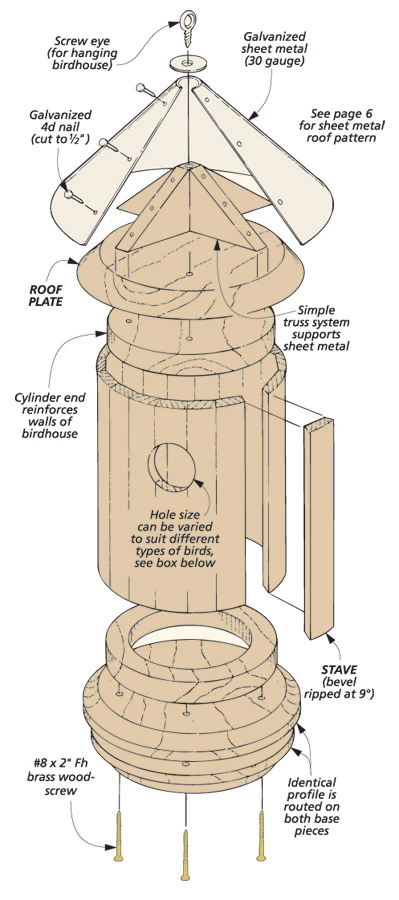 Screw eye (for hanging birdhouse)

Galvanized sheet metal (30 gauge)

Galvanized 4d nail (cut to ½")

See page 6 for sheet metal roof pattern

ROOF PLATE

Simple truss system supports sheet metal

Cylinder end reinforces walls of birdhouse

Hole size can be varied to suit different types of birds, see box below

STAVE (bevel ripped at 9°)

#8 x 2" Fh brass woodscrew

Identical profile is routed on both base pieces