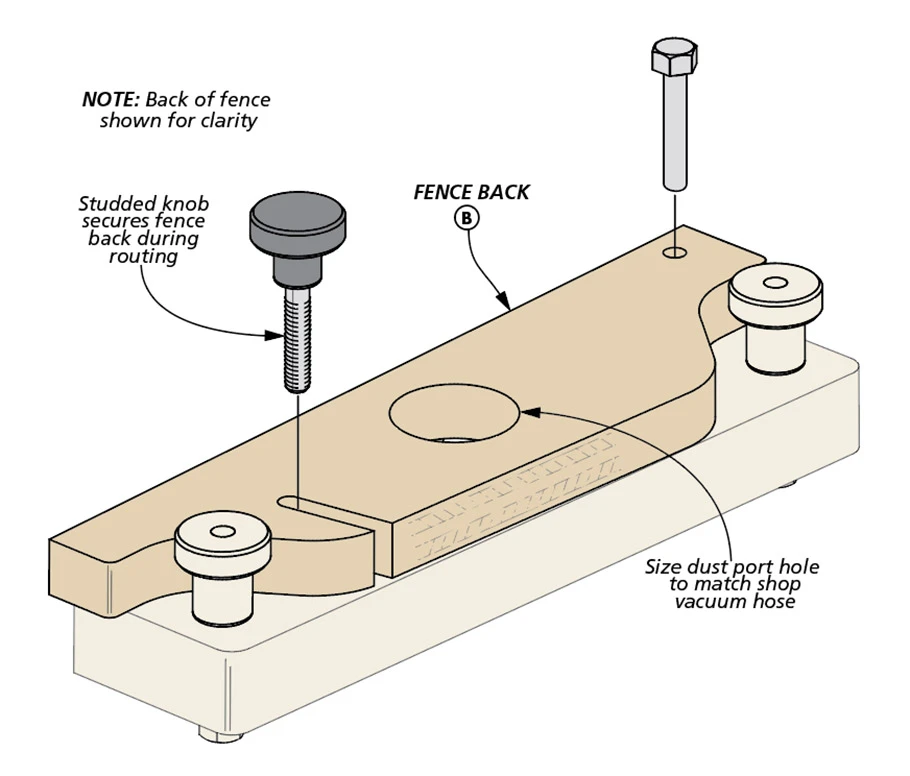 NOTE: Back of fence shown for clarity

Studded knob secures fence back during routing

FENCE BACK
B

Size dust port hole to match shop vacuum hose