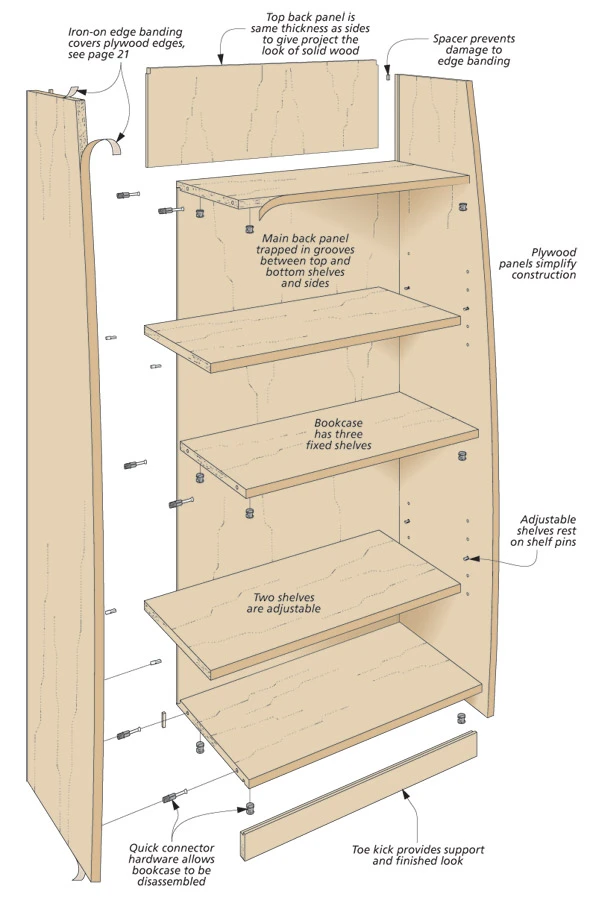 Iron-on edge banding covers plywood edges, see page 21

Top back panel is same thickness as sides to give project the look of solid wood

Spacer prevents damage to edge banding

Main back panel trapped in grooves between top and bottom shelves and sides

Plywood panels simplify construction

Bookcase has three fixed shelves

Adjustable shelves rest on shelf pins

Two shelves are adjustable

Quick connector hardware allows bookcase to be disassembled

Toe kick provides support and finished look