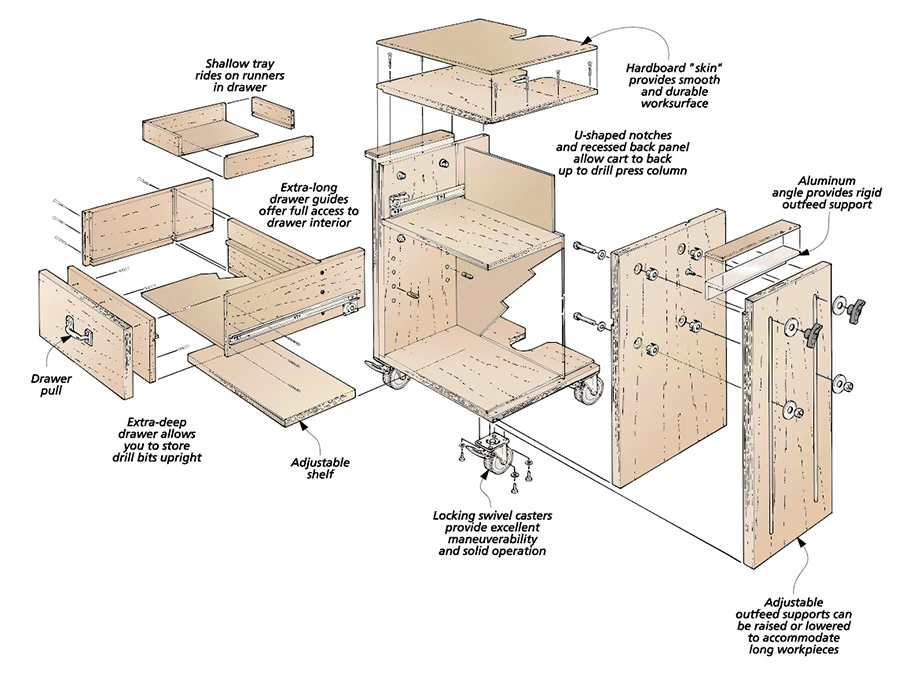 Shallow tray rides on runners in drawer

Hardboard "skin" provides smooth and durable worksurface

U-shaped notches and recessed back panel allow cart to back up to drill press column

Extra-long drawer guides offer full access to drawer interior

Aluminum angle provides rigid outfeed support

Drawer pull

Extra-deep drawer allows you to store drill bits upright

Adjustable shelf

Locking swivel casters provide excellent maneuverability and solid operation

Adjustable outfeed supports can be raised or lowered to accommodate long workpieces