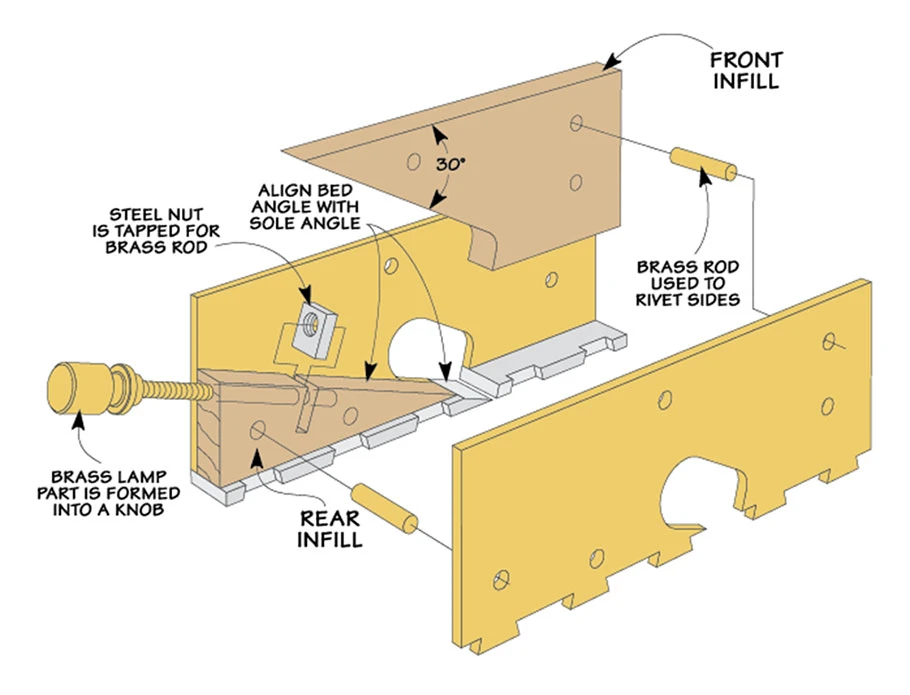 FRONT INFILL

30°

ALIGN BED ANGLE WITH SOLE ANGLE

STEEL NUT IS TAPPED FOR BRASS ROD

BRASS ROD USED TO RIVET SIDES

BRASS LAMP PART IS FORMED INTO A KNOB

REAR INFILL