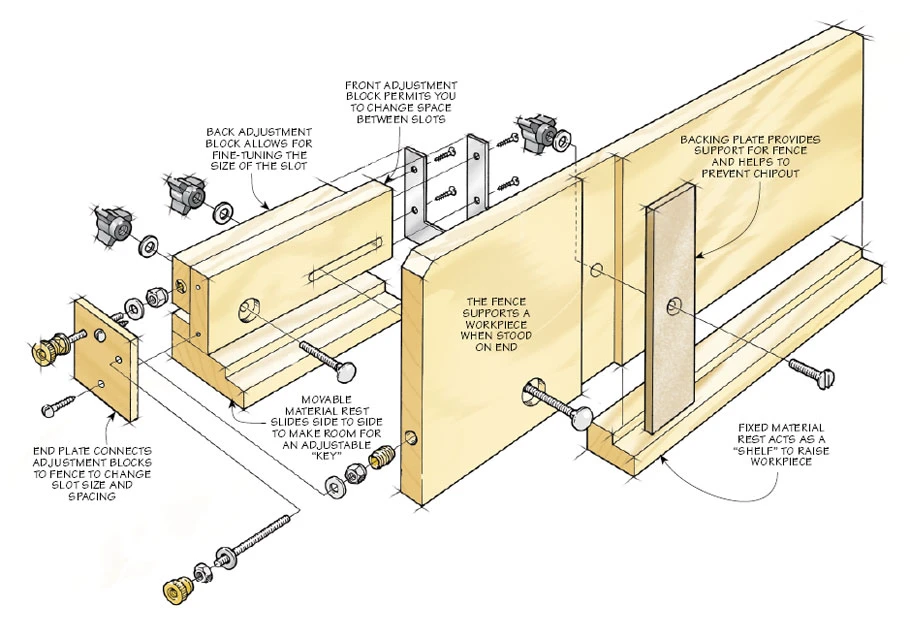 FRONT ADJUSTMENT BLOCK PERMITS YOU TO CHANGE SPACE BETWEEN SLOTS

BACK ADJUSTMENT BLOCK ALLOWS FOR FINE-TUNING THE SIZE OF THE SLOT

BACKING PLATE PROVIDES SUPPORT FOR FENCE AND HELPS TO PREVENT CHIPOUT

THE FENCE SUPPORTS A WORKPIECE WHEN STOOD ON END

MOVABLE MATERIAL REST SLIDES SIDE TO SIDE TO MAKE ROOM FOR AN ADJUSTABLE "KEY"

END PLATE CONNECTS ADJUSTMENT BLOCKS TO FENCE TO CHANGE SLOT SIZE AND SPACING

FIXED MATERIAL REST ACTS AS A "SHELF" TO RAISE WORKPIECE