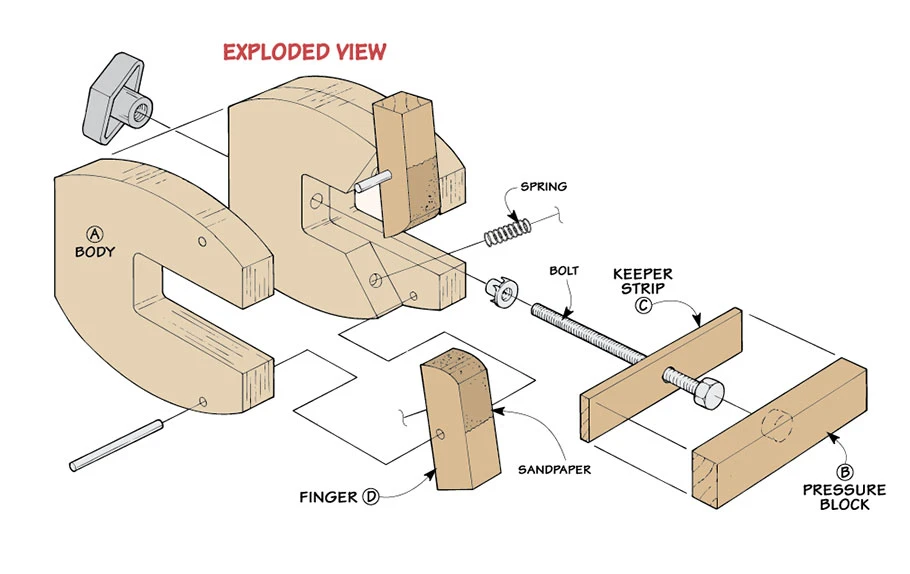 EXPLODED VIEW

A
BODY

SPRING

BOLT

KEEPER STRIP
C

SANDPAPER

FINGER D

B
PRESSURE BLOCK